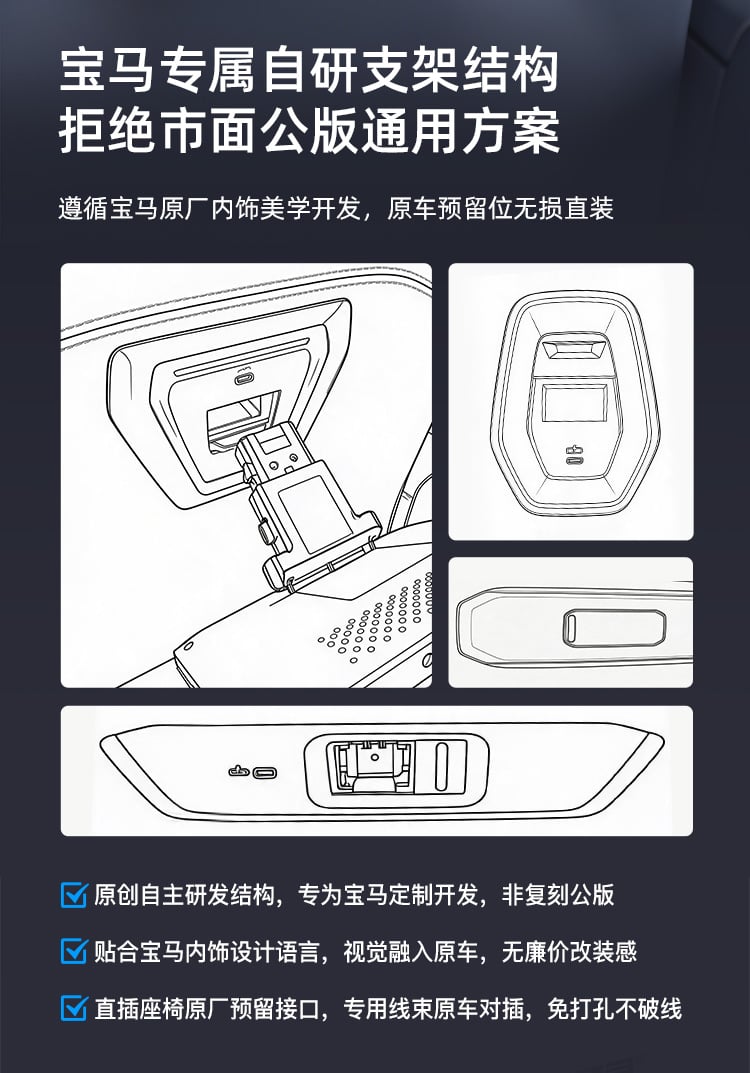 宝马专属自研支架结构
拒绝市面公版通用方案

遵循宝马原厂内饰美学开发，原车预留位无损直装

原创自主研发结构，专为宝马定制开发，非复刻公版

贴合宝马内饰设计语言，视觉融入原车，无廉价改装感

直插座椅原厂预留接口，专用线束原车对插，免打孔不破线